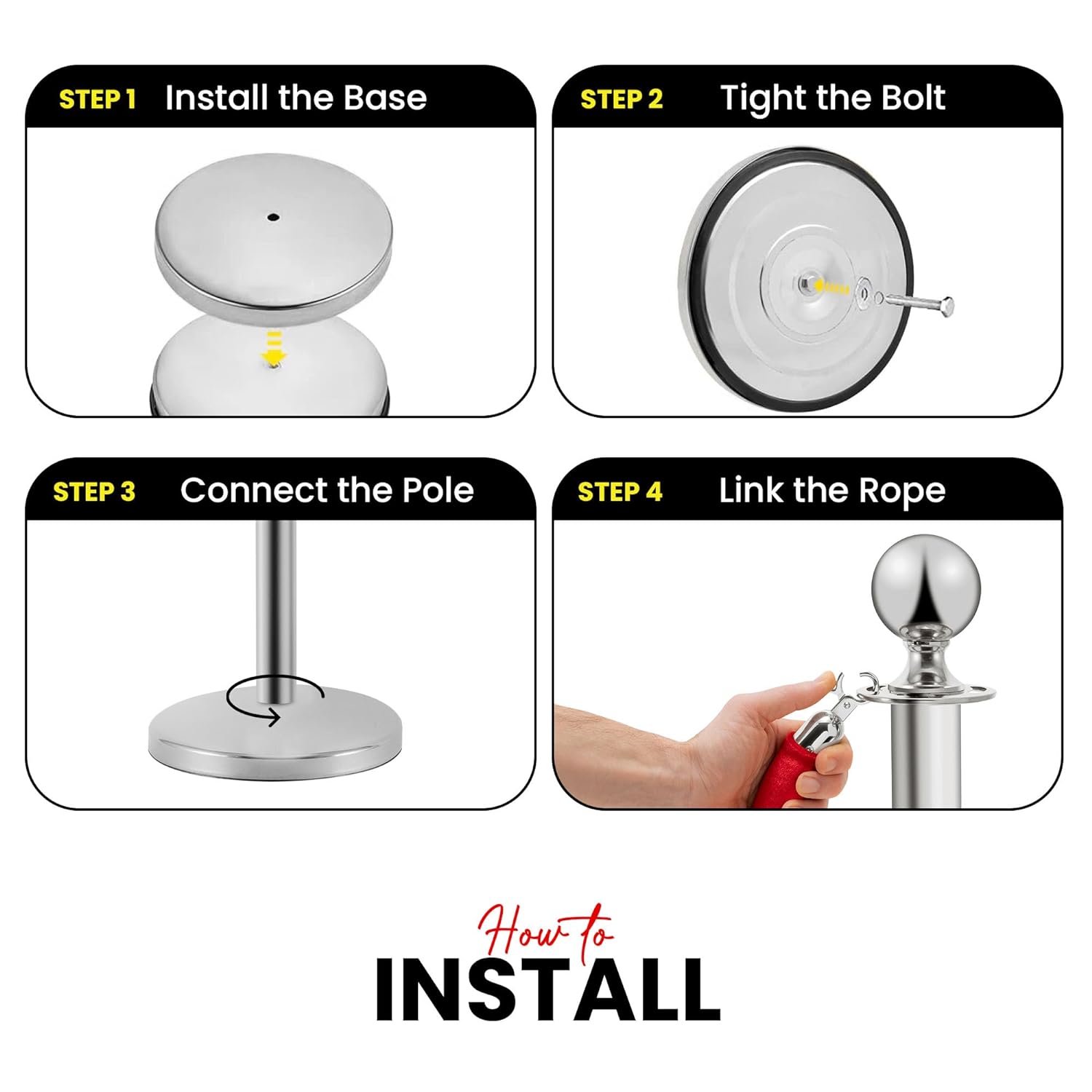 STEP 1 Install the Base

STEP 2 Tight the Bolt

STEP 3 Connect the Pole

STEP 4 Link the Rope

How to
INSTALL